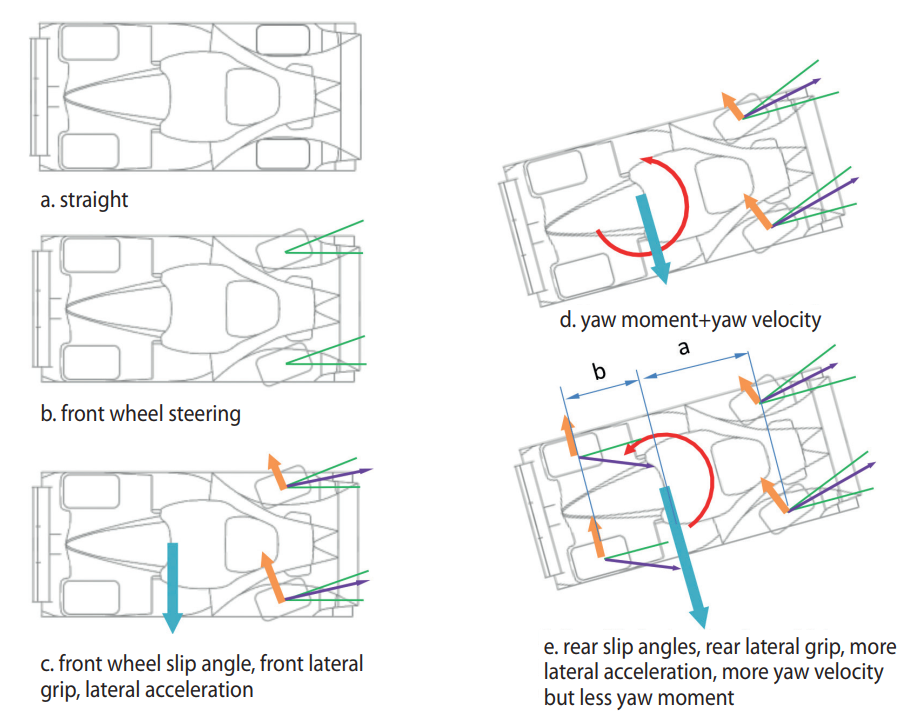 a. straight

b. front wheel steering

c. front wheel slip angle, front lateral grip, lateral acceleration

d. yaw moment+yaw velocity

b

a

e. rear slip angles, rear lateral grip, more lateral acceleration, more yaw velocity but less yaw moment